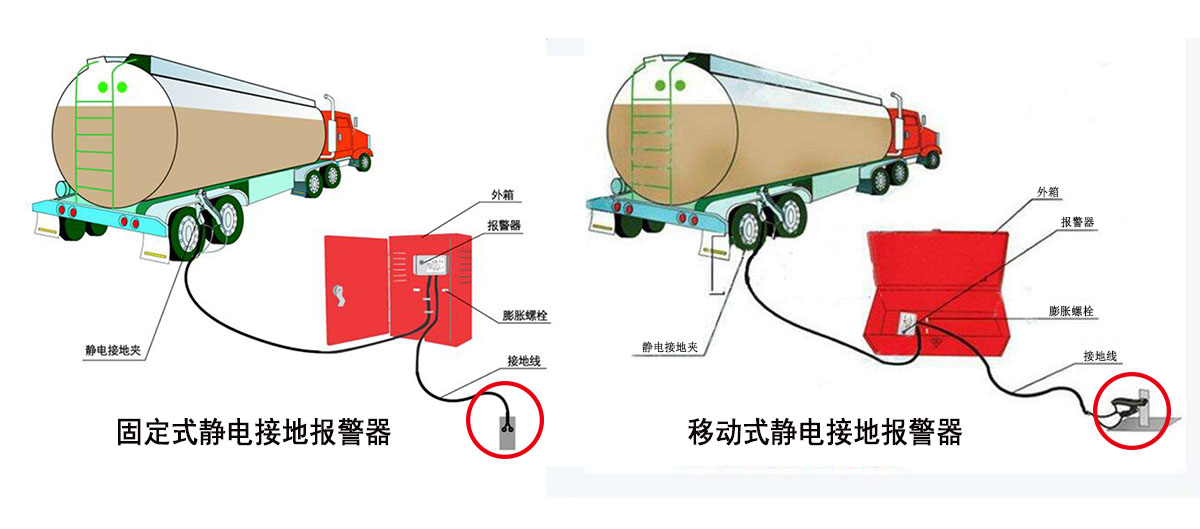 外箱
报警器
膨胀螺栓
静电接地夹
接地线
固定式静电接地报警器

外箱
报警器
膨胀螺栓
静电接地夹
接地线
移动式静电接地报警器